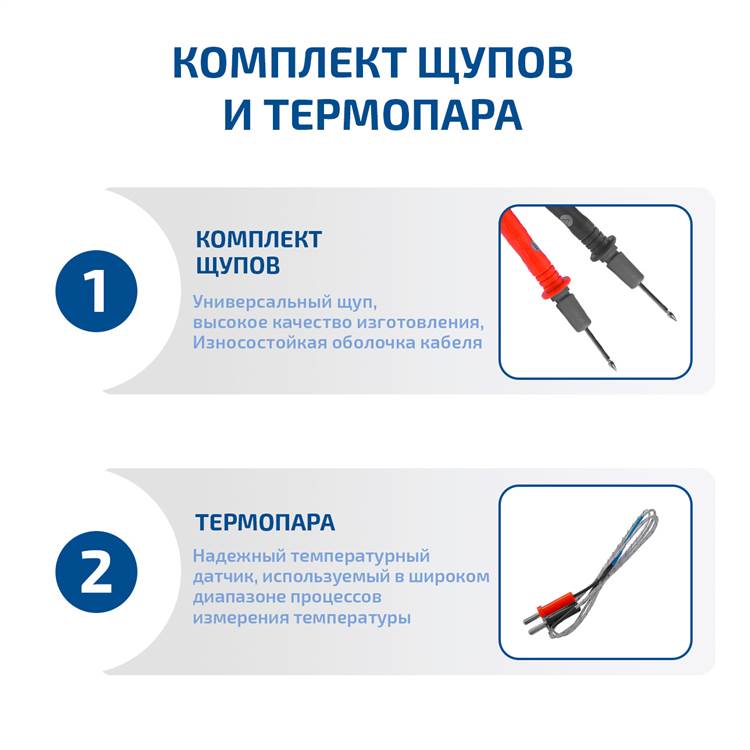 КОМПЛЕКТ ЩУПОВ И ТЕРМОПАРА

1

КОМПЛЕКТ ЩУПОВ

Универсальный щуп, высокое качество изготовления, Износостойкая оболочка кабеля

2

ТЕРМОПАРА

Надежный температурный датчик, используемый в широком диапазоне процессов измерения температуры